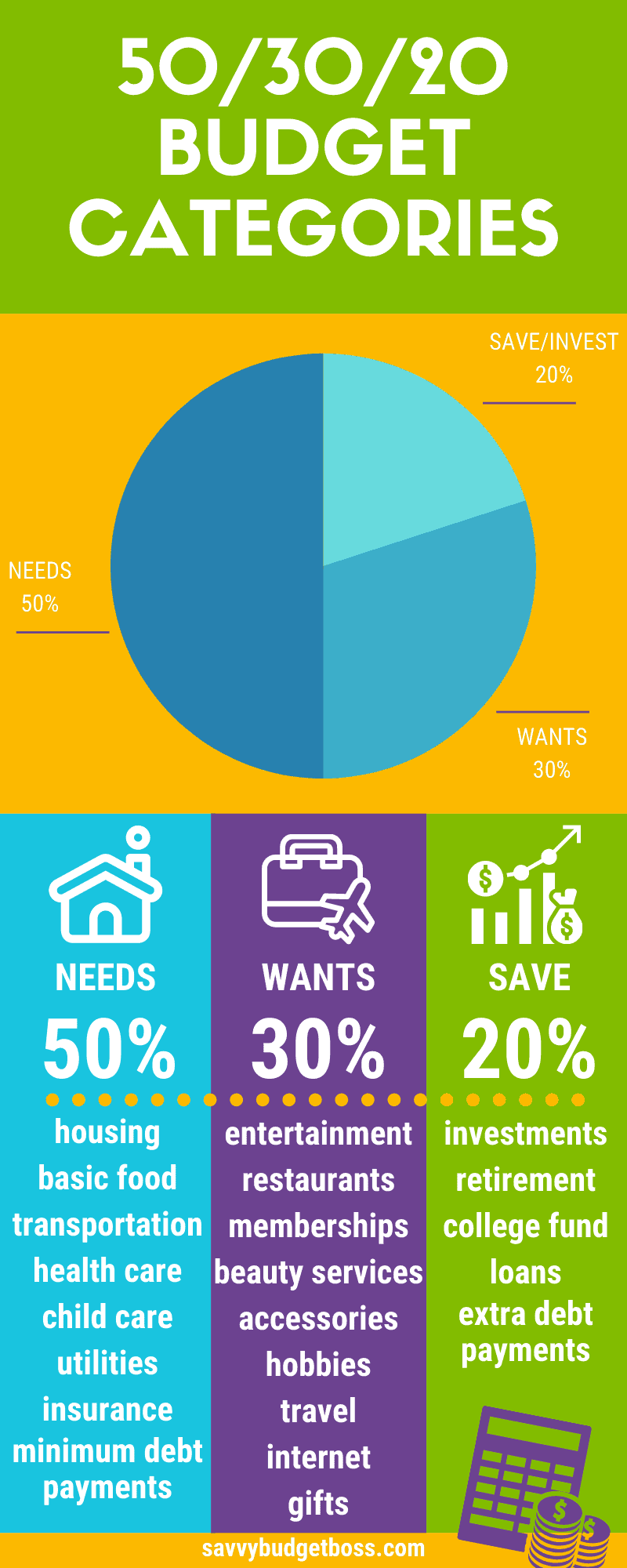 50/30/20 BUDGET CATEGORIES

SAVE/INVEST 20%

NEEDS 50%

WANTS 30%

NEEDS
50%
housing
basic food
transportation
health care
child care
utilities
insurance
minimum debt payments

WANTS
30%
entertainment
restaurants
memberships
beauty services
accessories
hobbies
travel
internet
gifts

SAVE
20%
investments
retirement
college fund
loans
extra debt payments

savvybudgetboss.com